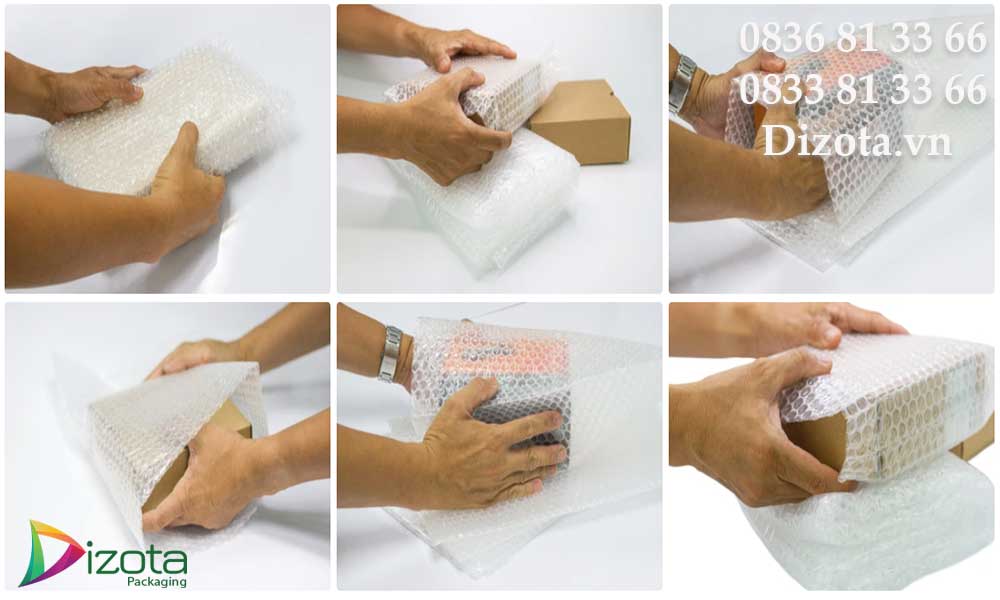 0836 81 33 66
0833 81 33 66
Dizota.vn

Dizota
Packaging